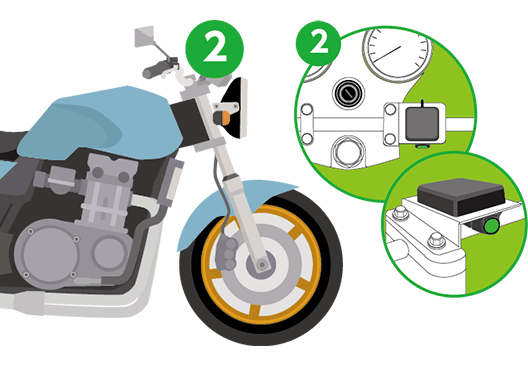 2

2